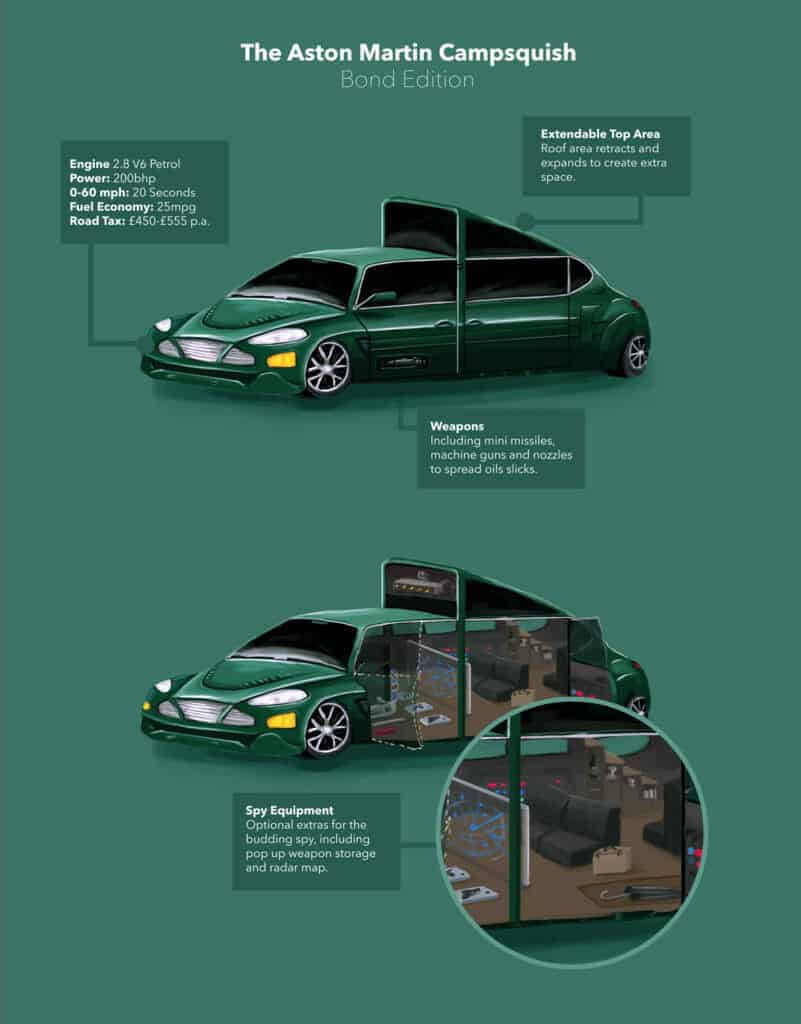 The Aston Martin Campsquish
Bond Edition

Engine 2.8 V6 Petrol
Power: 200bhp
0-60 mph: 20 Seconds
Fuel Economy: 25mpg
Road Tax: £450-£555 p.a.

Extendable Top Area
Roof area retracts and expands to create extra space.

Weapons
Including mini missiles, machine guns and nozzles to spread oils slicks.

Spy Equipment
Optional extras for the budding spy, including pop up weapon storage and radar map.