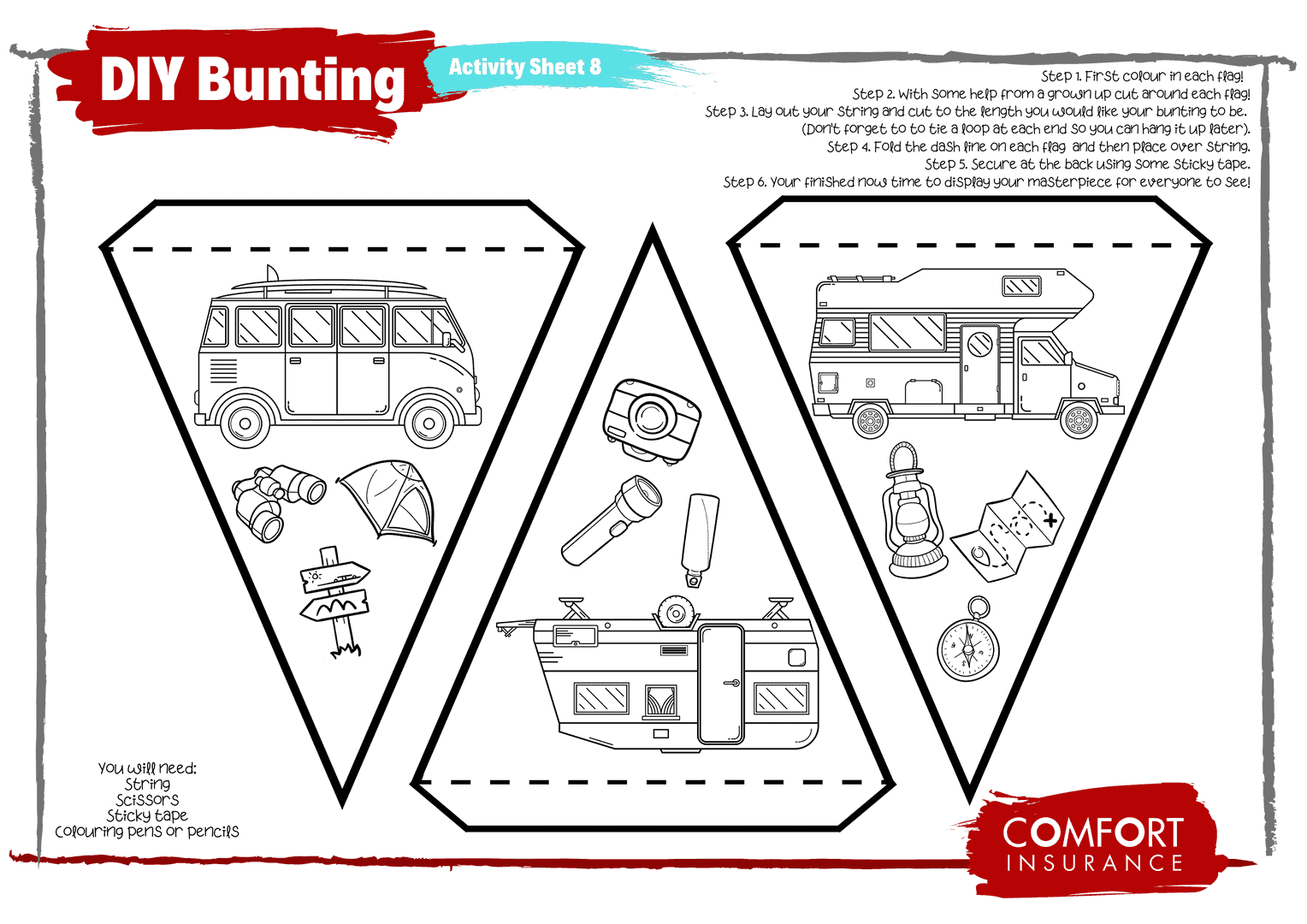 DIY Bunting

Activity Sheet 8

Step 1. First colour in each flag!
Step 2. With some help from a grown up cut around each flag!
Step 3. Lay out your string and cut to the length you would like your bunting to be.
(Don't forget to to tie a loop at each end so you can hang it up later).
Step 4. Fold the dash line on each flag and then place over string.
Step 5. Secure at the back using some sticky tape.
Step 6. Your finished now time to display your masterpiece for everyone to see!

You will need:
String
Scissors
Sticky tape
Colouring pens or pencils

COMFORT
INSURANCE